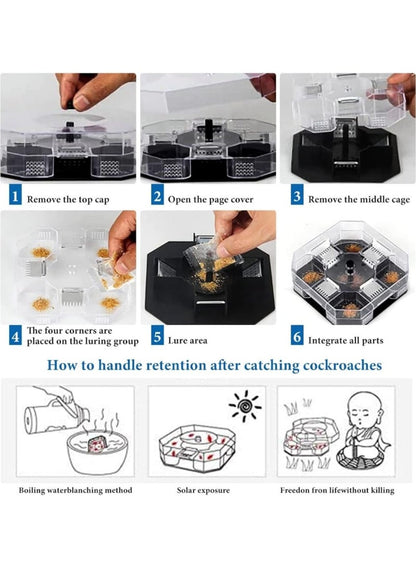 1 Remove the top cap

2 Open the page cover

3 Remove the middle cage

4 The four corners are placed on the luring group

5 Lure area

6 Integrate all parts

How to handle retention after catching cockroaches

Boiling waterblanching method

Solar exposure

Freedon fron lifewithout killing