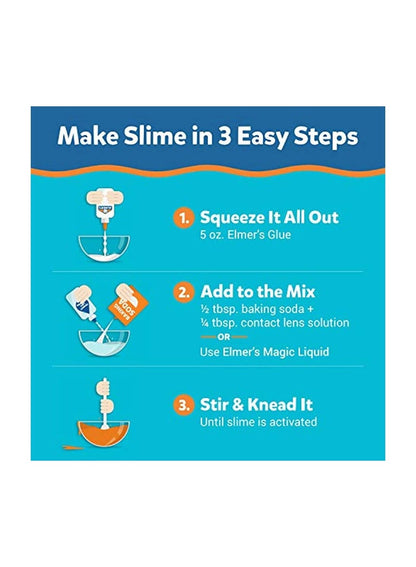 Make Slime in 3 Easy Steps

1. Squeeze It All Out
5 oz. Elmer's Glue

BAKING SODA

2. Add to the Mix
½ tbsp. baking soda +
¼ tbsp. contact lens solution
OR
Use Elmer's Magic Liquid

3. Stir & Knead It
Until slime is activated