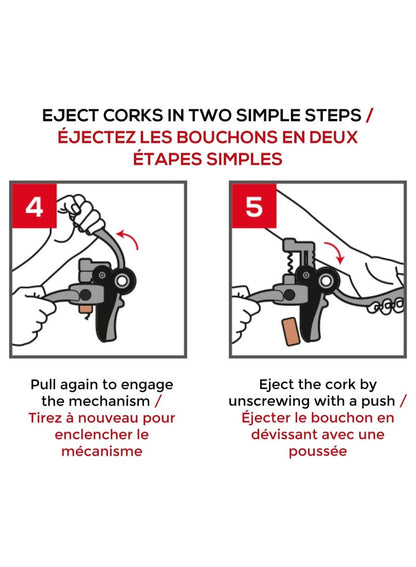 EJECT CORKS IN TWO SIMPLE STEPS / ÉJECTEZ LES BOUCHONS EN DEUX ÉTAPES SIMPLES

4

Pull again to engage the mechanism / Tirez à nouveau pour enclencher le mécanisme

5

Eject the cork by unscrewing with a push / Éjecter le bouchon en dévissant avec une poussée