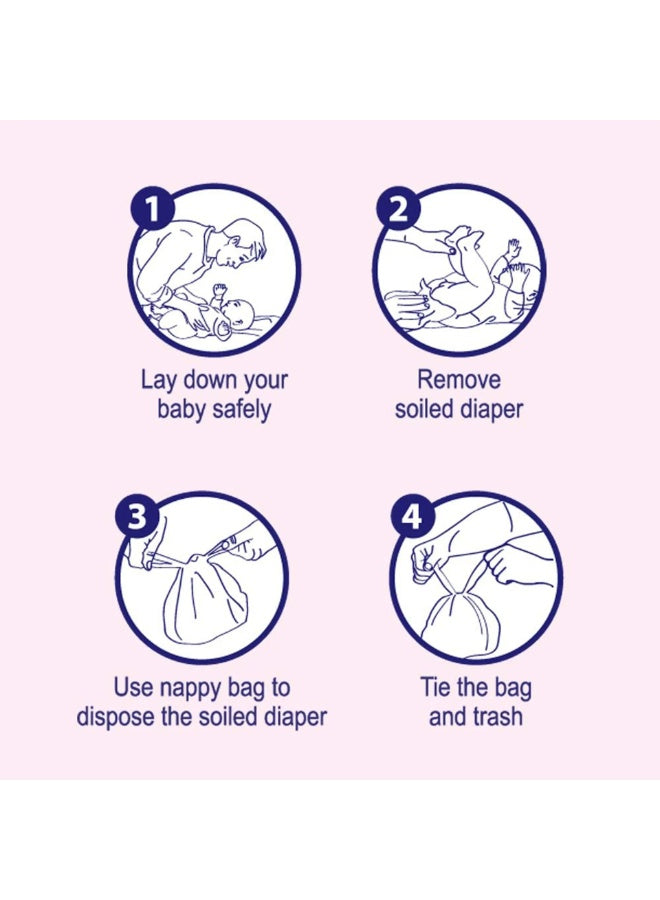 1
Lay down your baby safely

2
Remove soiled diaper

3
Use nappy bag to dispose the soiled diaper

4
Tie the bag and trash