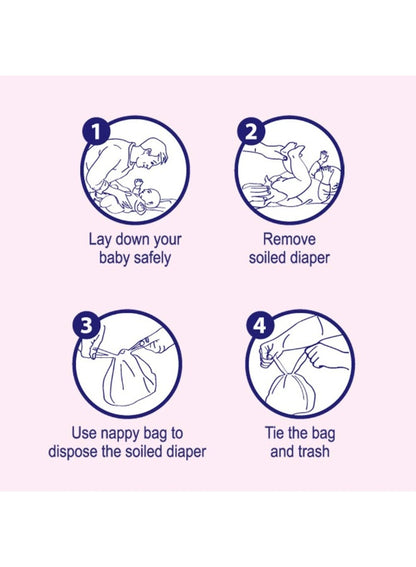 1
Lay down your baby safely

2
Remove soiled diaper

3
Use nappy bag to dispose the soiled diaper

4
Tie the bag and trash