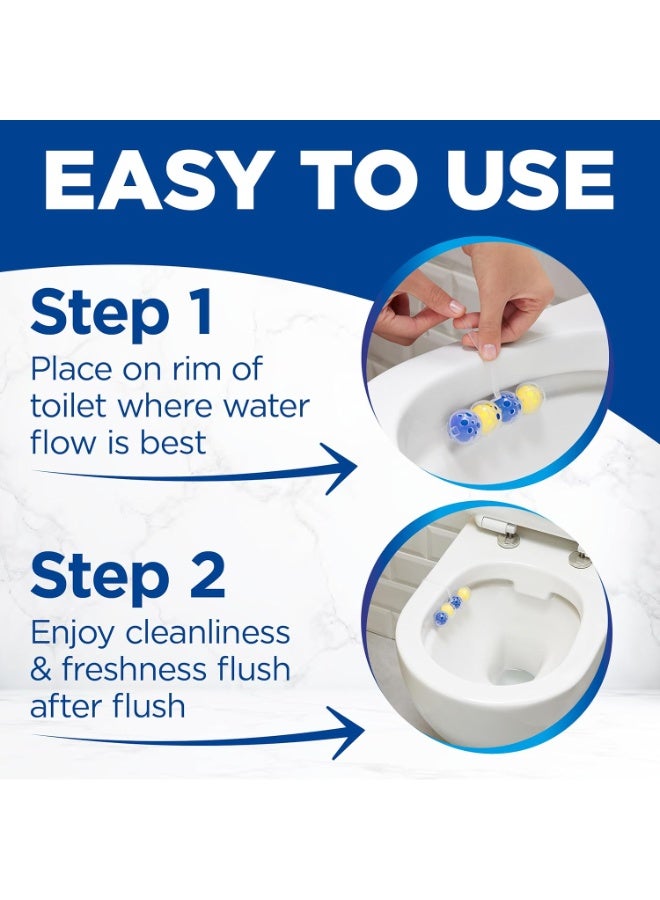 EASY TO USE

Step 1
Place on rim of toilet where water flow is best

Step 2
Enjoy cleanliness & freshness flush after flush