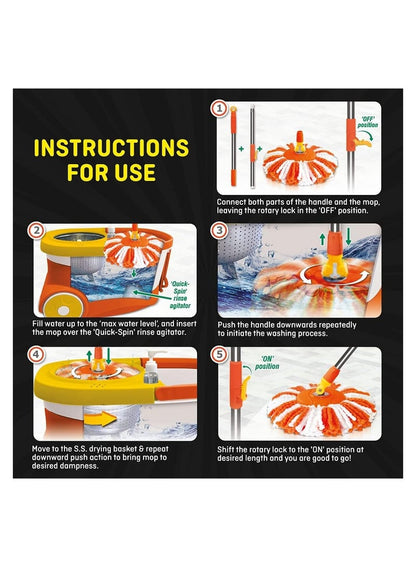 INSTRUCTIONS FOR USE

1

'OFF' position

Connect both parts of the handle and the mop, leaving the rotary lock in the 'OFF' position.

2

'Quick-Spin' rinse agitator

Fill water up to the 'max water level', and insert the mop over the 'Quick-Spin' rinse agitator.

3

Push the handle downwards repeatedly to initiate the washing process.

4

Move to the S.S. drying basket & repeat downward push action to bring mop to desired dampness.

5

'ON' position

Shift the rotary lock to the 'ON' position at desired length and you are good to go!