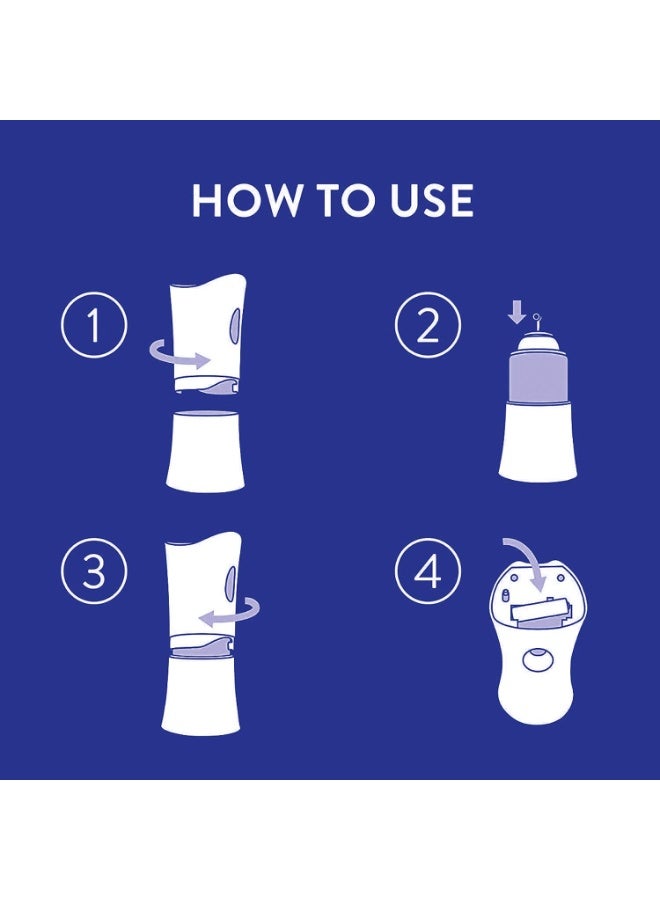 HOW TO USE

1

2

3

4