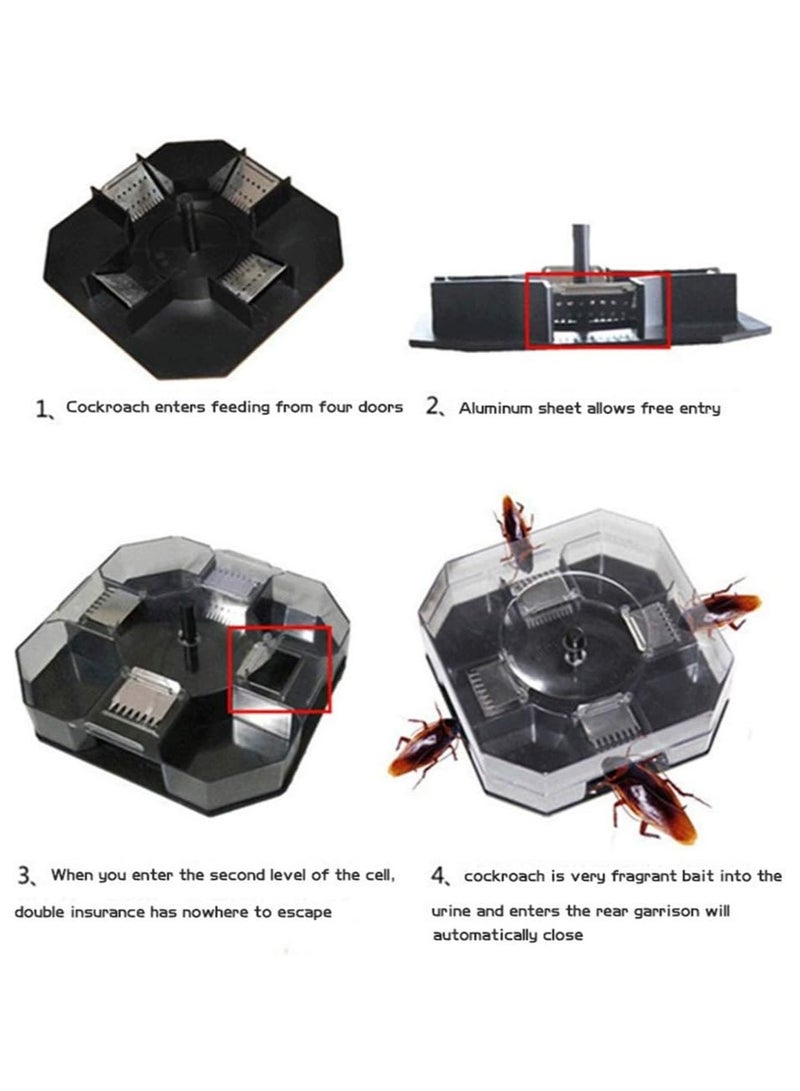 1、Cockroach enters feeding from four doors

2、Aluminum sheet allows free entry

3、When you enter the second level of the cell, double insurance has nowhere to escape

4、cockroach is very fragrant bait into the urine and enters the rear garrison will automatically close