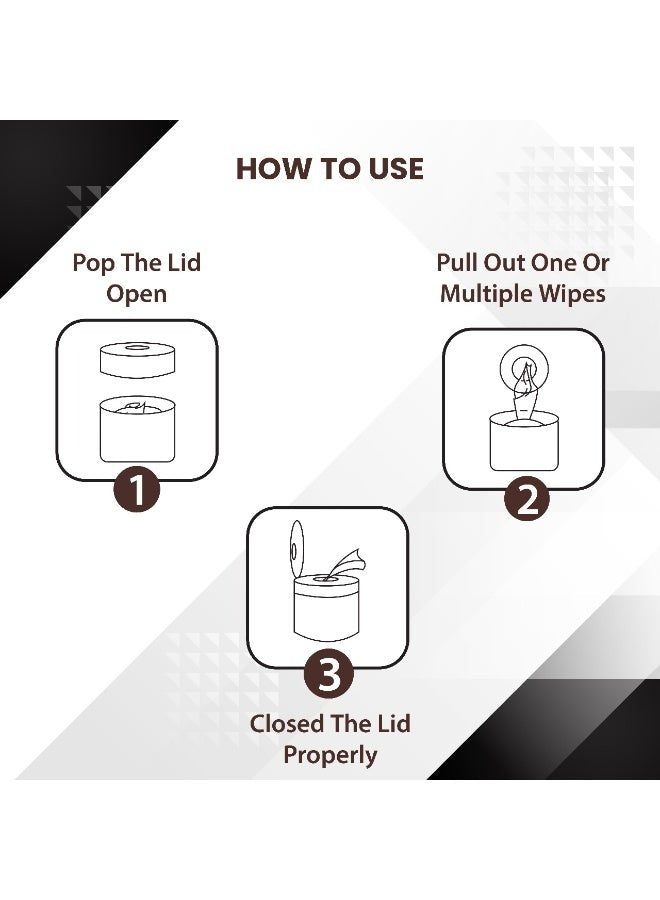 HOW TO USE

Pop The Lid Open

1

Pull Out One Or Multiple Wipes

2

3

Closed The Lid Properly