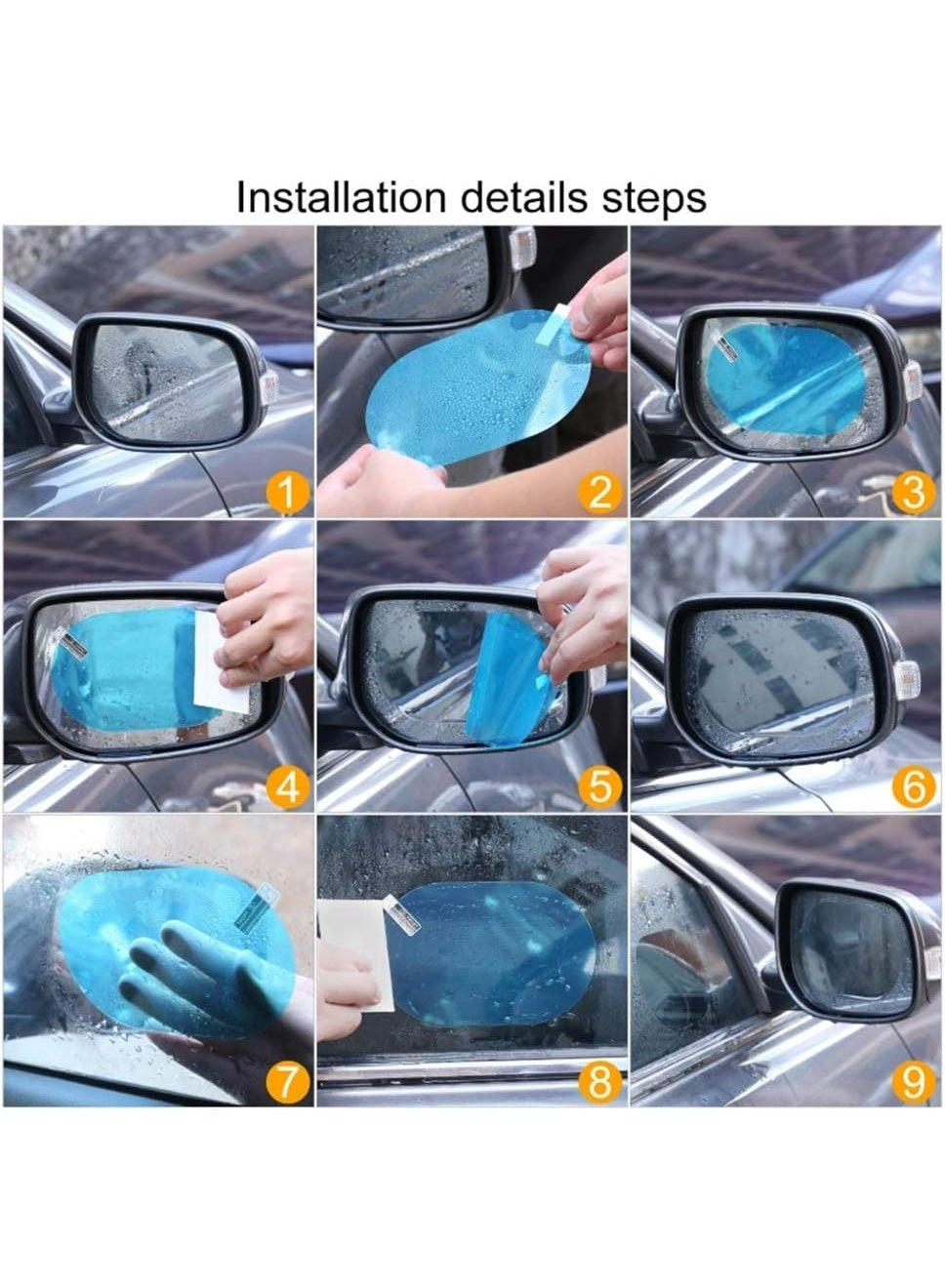 Installation details steps

1

2

3

4

5

6

7

8

9