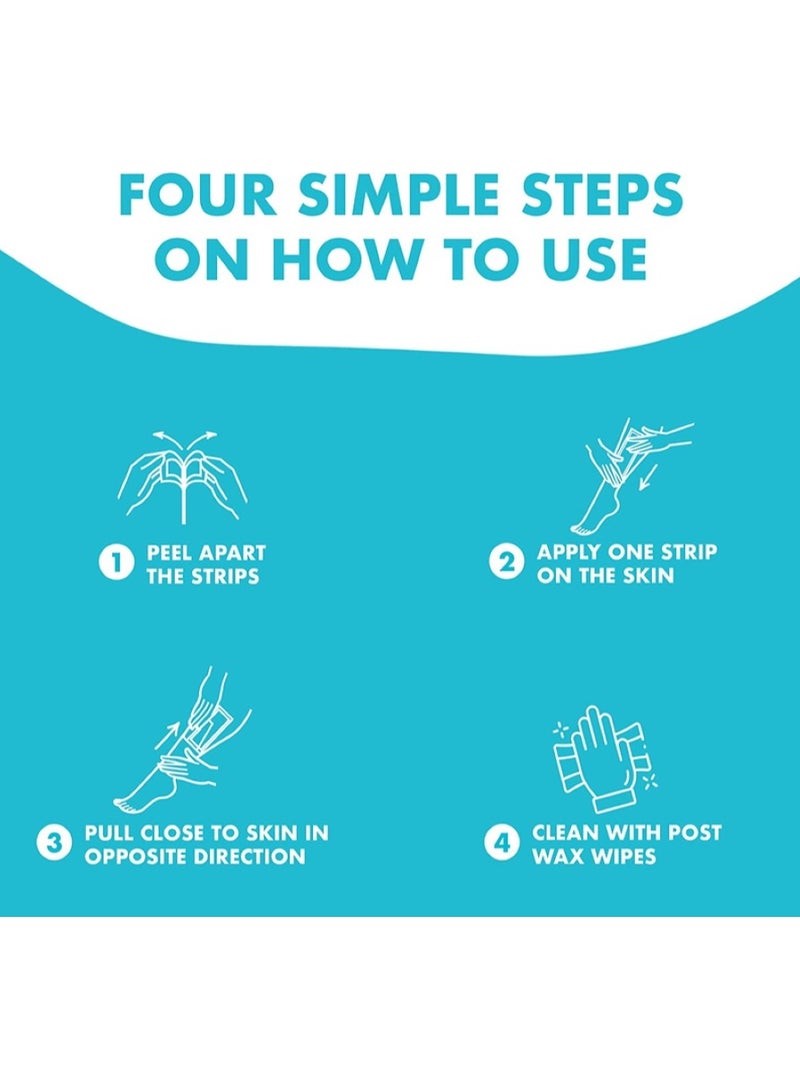 FOUR SIMPLE STEPS ON HOW TO USE

1 PEEL APART THE STRIPS

2 APPLY ONE STRIP ON THE SKIN

3 PULL CLOSE TO SKIN IN OPPOSITE DIRECTION

4 CLEAN WITH POST WAX WIPES