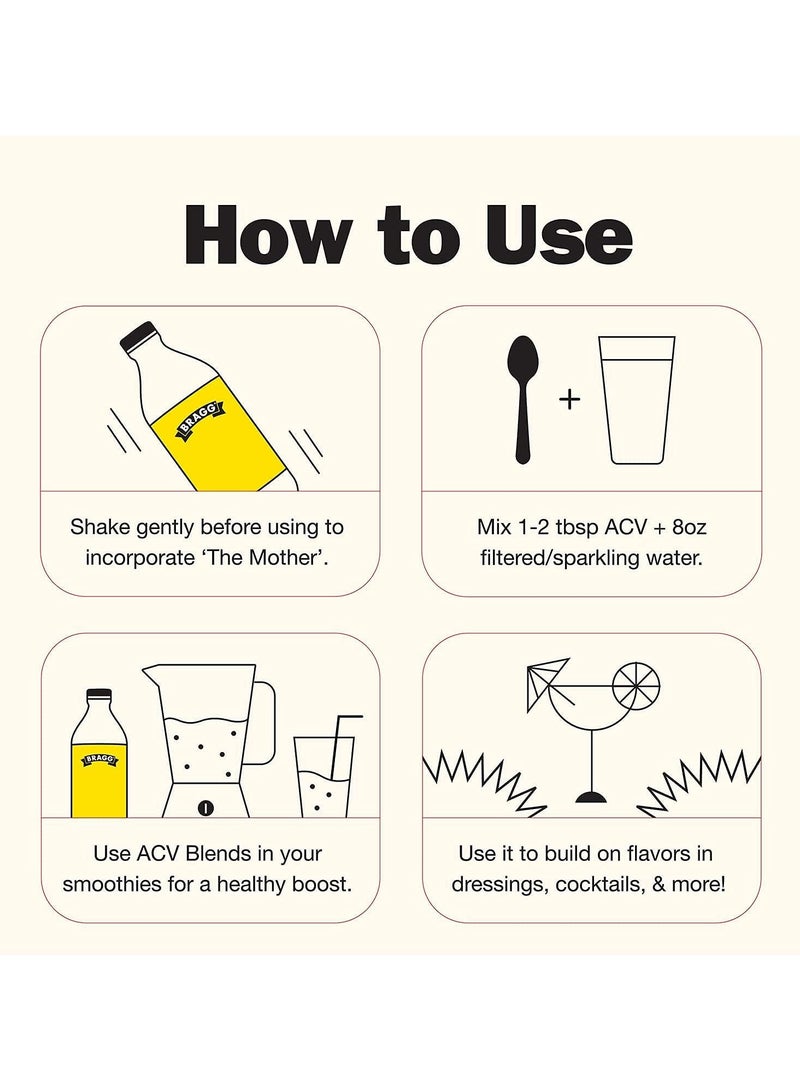 How to Use

BRAGG

Shake gently before using to incorporate 'The Mother'.

+

Mix 1-2 tbsp ACV + 8oz filtered/sparkling water.

BRAGG

Use ACV Blends in your smoothies for a healthy boost.

Use it to build on flavors in dressings, cocktails, & more!