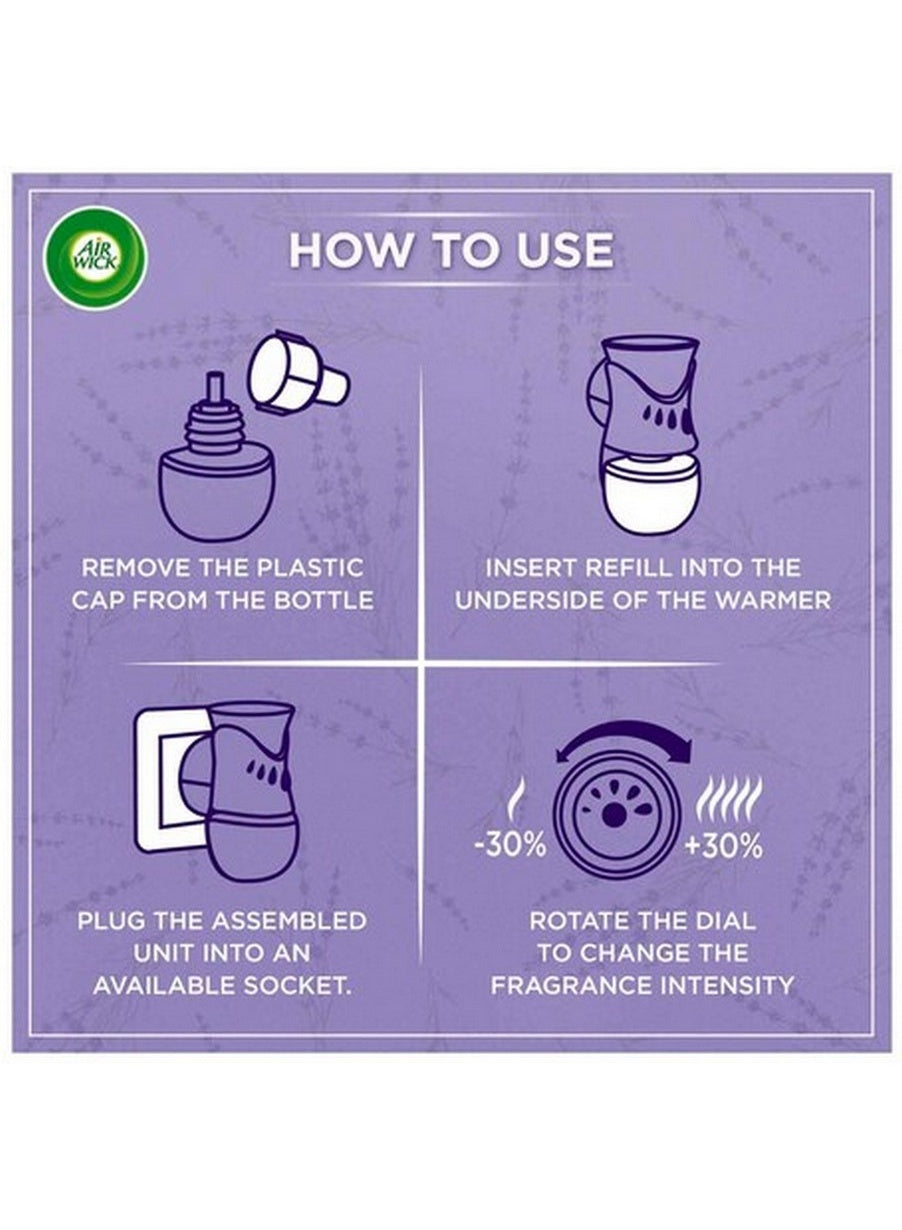 AIR WICK

HOW TO USE

REMOVE THE PLASTIC CAP FROM THE BOTTLE

INSERT REFILL INTO THE UNDERSIDE OF THE WARMER

PLUG THE ASSEMBLED UNIT INTO AN AVAILABLE SOCKET.

-30%

+30%

ROTATE THE DIAL TO CHANGE THE FRAGRANCE INTENSITY