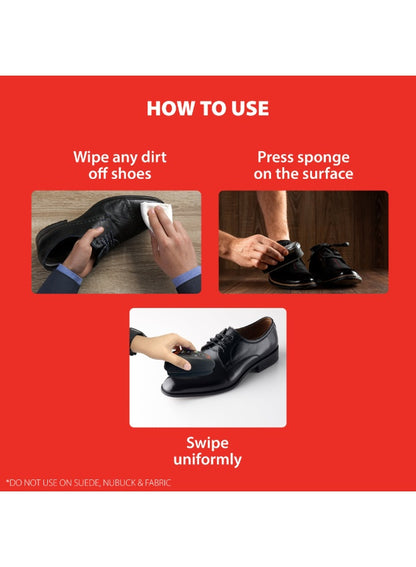 HOW TO USE

Wipe any dirt off shoes

Press sponge on the surface

Swipe uniformly

*DO NOT USE ON SUEDE, NUBUCK & FABRIC