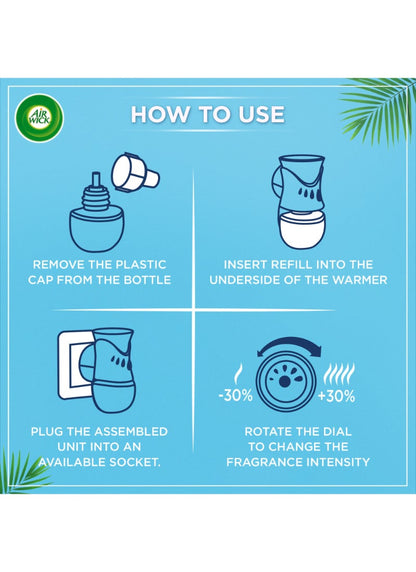 AIR WICK

HOW TO USE

REMOVE THE PLASTIC CAP FROM THE BOTTLE

INSERT REFILL INTO THE UNDERSIDE OF THE WARMER

PLUG THE ASSEMBLED UNIT INTO AN AVAILABLE SOCKET.

-30%

+30%

ROTATE THE DIAL TO CHANGE THE FRAGRANCE INTENSITY