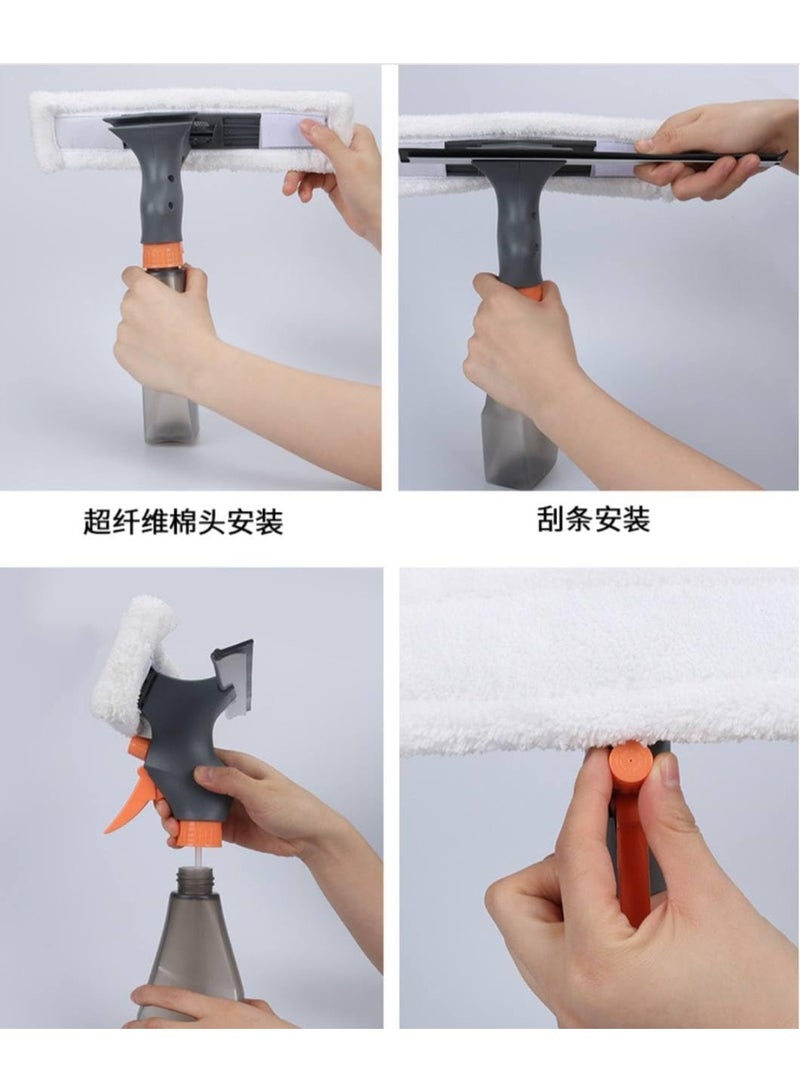 超纤维棉头安装

刮条安装