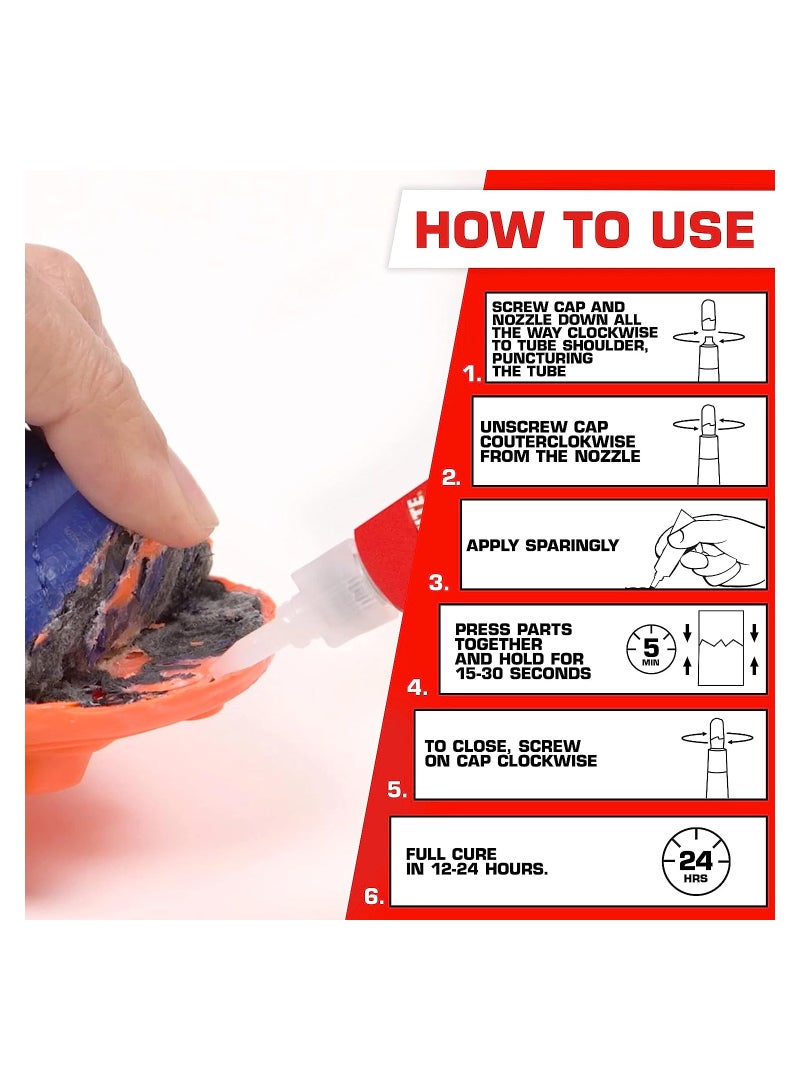 HOW TO USE

1. SCREW CAP AND NOZZLE DOWN ALL THE WAY CLOCKWISE TO TUBE SHOULDER, PUNCTURING THE TUBE

2. UNSCREW CAP COUTERCLOKWISE FROM THE NOZZLE

3. APPLY SPARINGLY

4. PRESS PARTS TOGETHER AND HOLD FOR 15-30 SECONDS
5 MIN

5. TO CLOSE, SCREW ON CAP CLOCKWISE

6. FULL CURE IN 12-24 HOURS.
24 HRS