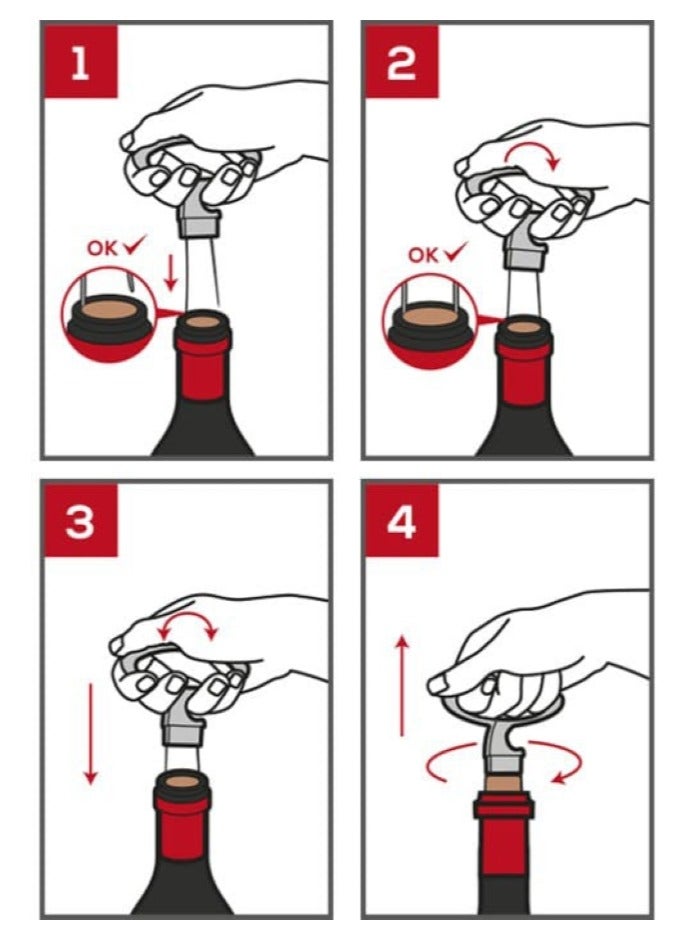 1

OK ✓

2

OK ✓

3

4