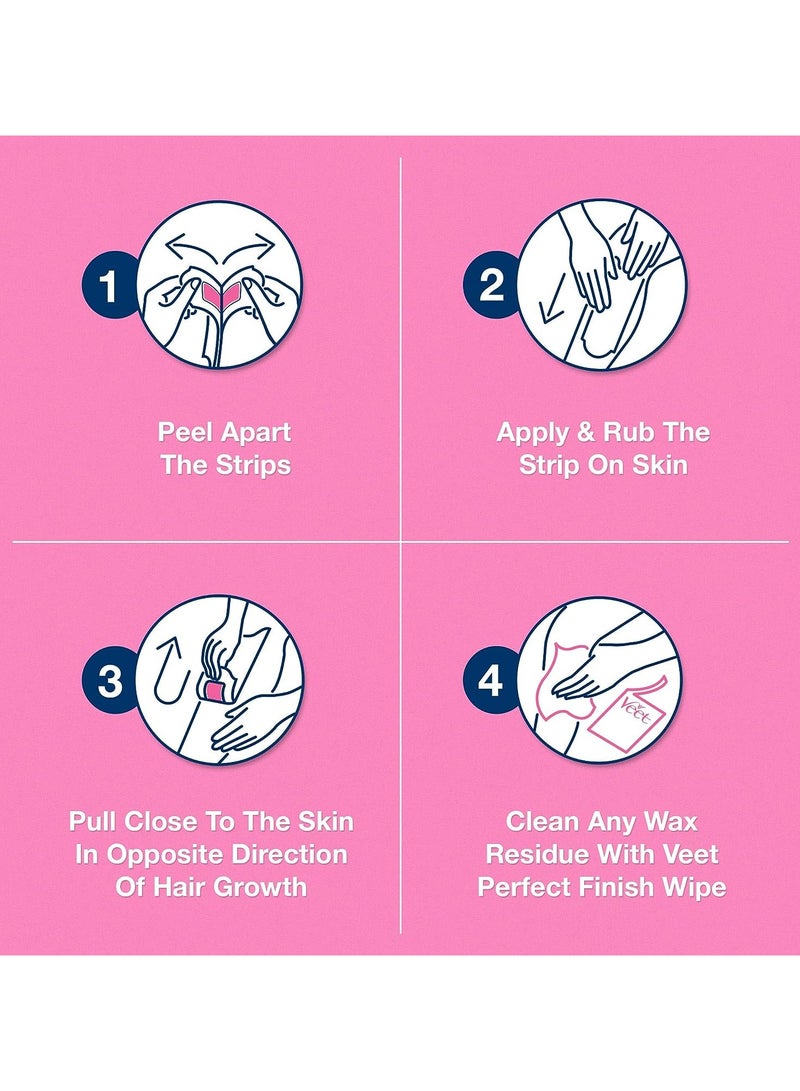 1

Peel Apart The Strips

2

Apply & Rub The Strip On Skin

3

Pull Close To The Skin In Opposite Direction Of Hair Growth

4

Veet

Clean Any Wax Residue With Veet Perfect Finish Wipe