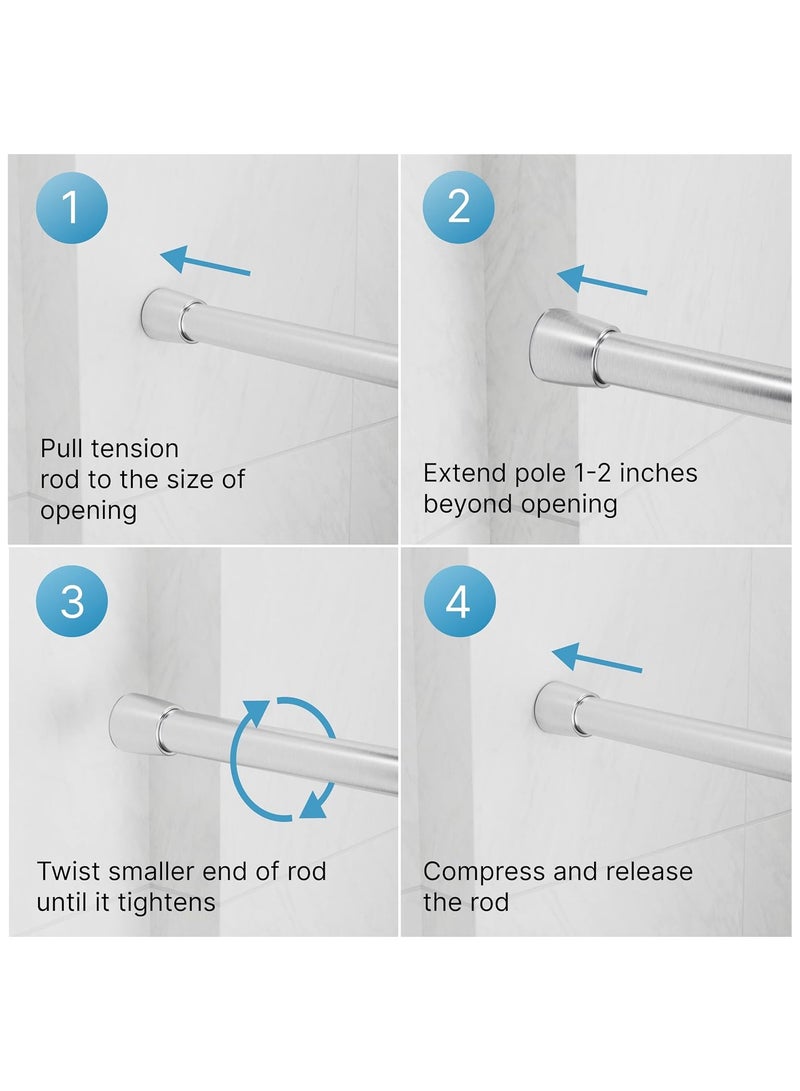 1

Pull tension rod to the size of opening

2

Extend pole 1-2 inches beyond opening

3

Twist smaller end of rod until it tightens

4

Compress and release the rod