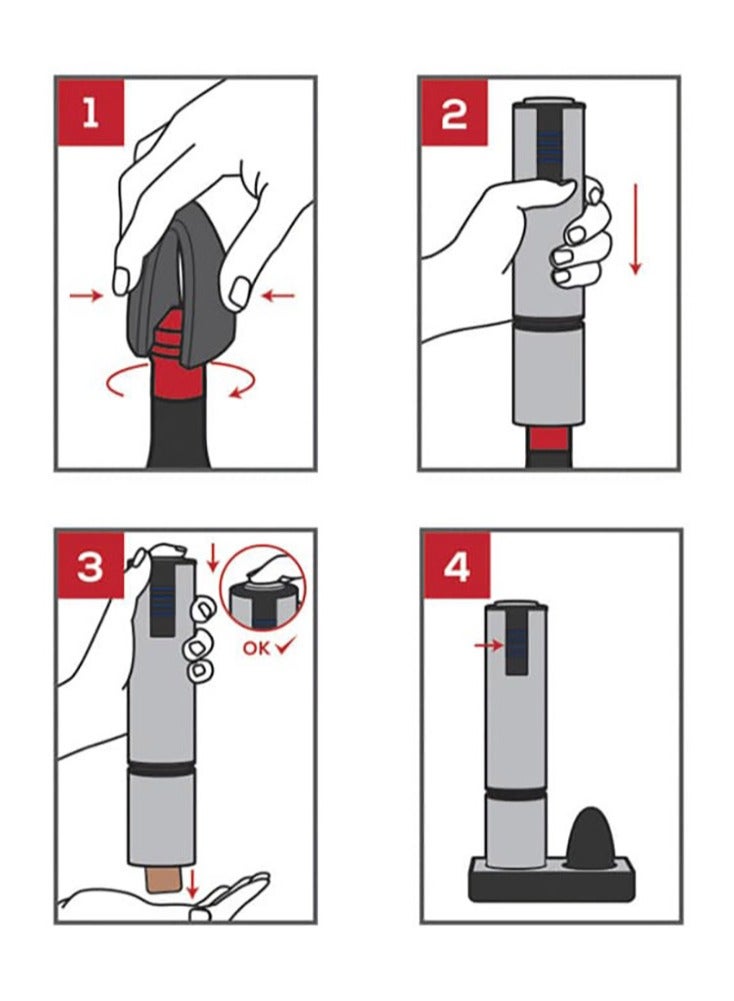 1

2

3

OK ✓

4