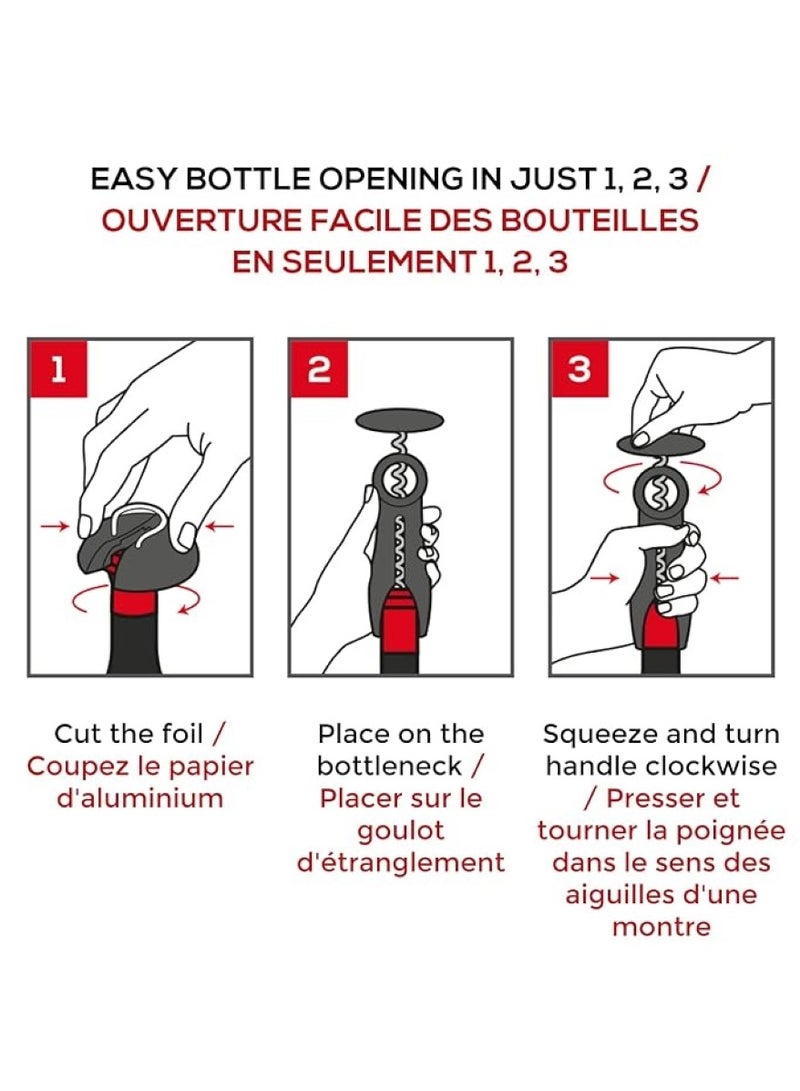 EASY BOTTLE OPENING IN JUST 1, 2, 3 / OUVERTURE FACILE DES BOUTEILLES EN SEULEMENT 1, 2, 3

1

Cut the foil / Coupez le papier d'aluminium

2

Place on the bottleneck / Placer sur le goulot d'étranglement

3

Squeeze and turn handle clockwise / Presser et tourner la poignée dans le sens des aiguilles d'une montre