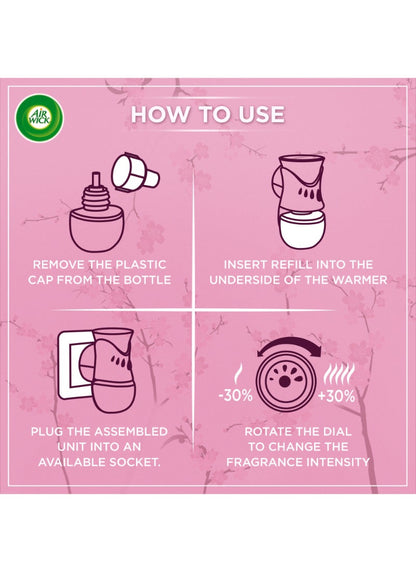 AIR WICK

HOW TO USE

REMOVE THE PLASTIC CAP FROM THE BOTTLE

INSERT REFILL INTO THE UNDERSIDE OF THE WARMER

PLUG THE ASSEMBLED UNIT INTO AN AVAILABLE SOCKET.

-30%

+30%

ROTATE THE DIAL TO CHANGE THE FRAGRANCE INTENSITY