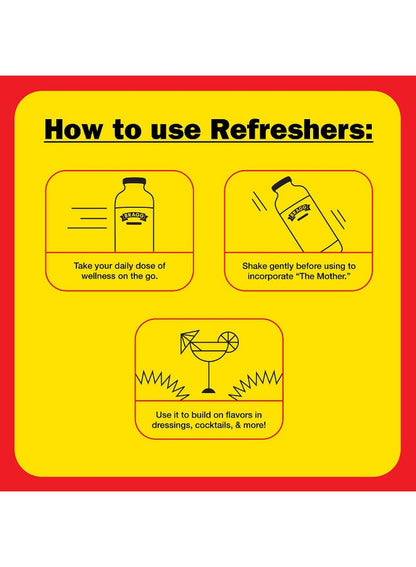 How to use Refreshers:

BRAGG

Take your daily dose of wellness on the go.

BRAGG

Shake gently before using to incorporate "The Mother."

Use it to build on flavors in dressings, cocktails, & more!