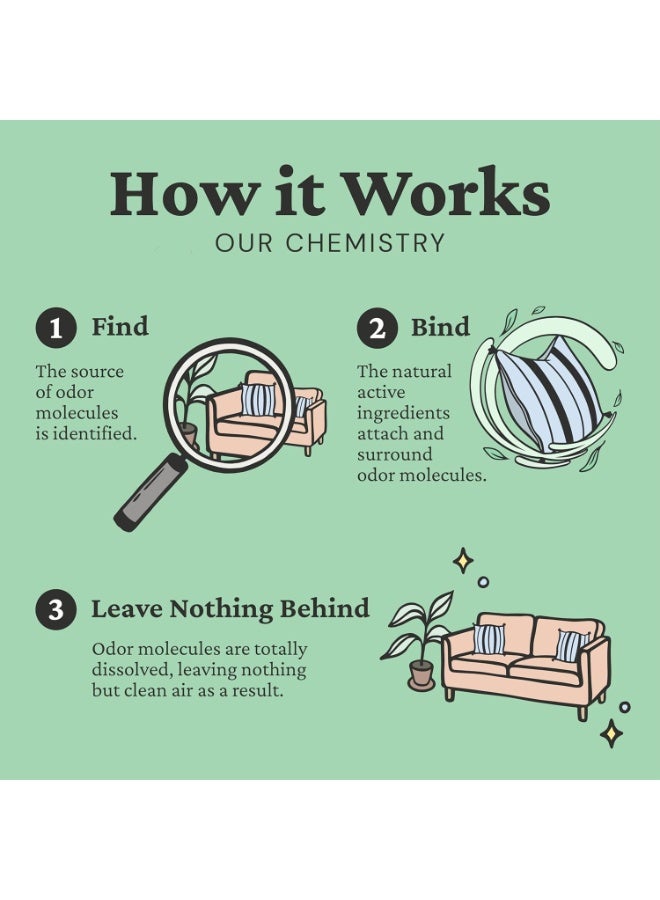 How it Works
OUR CHEMISTRY

1 Find
The source of odor molecules is identified.

2 Bind
The natural active ingredients attach and surround odor molecules.

3 Leave Nothing Behind
Odor molecules are totally dissolved, leaving nothing but clean air as a result.