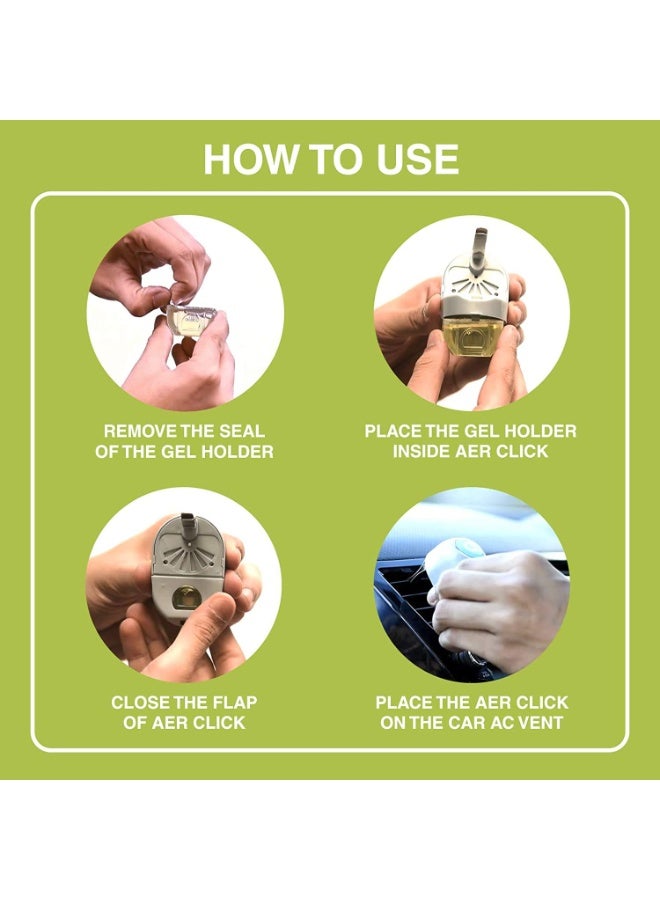 HOW TO USE

REMOVE THE SEAL OF THE GEL HOLDER

PLACE THE GEL HOLDER INSIDE AER CLICK

CLOSE THE FLAP OF AER CLICK

PLACE THE AER CLICK ON THE CAR AC VENT