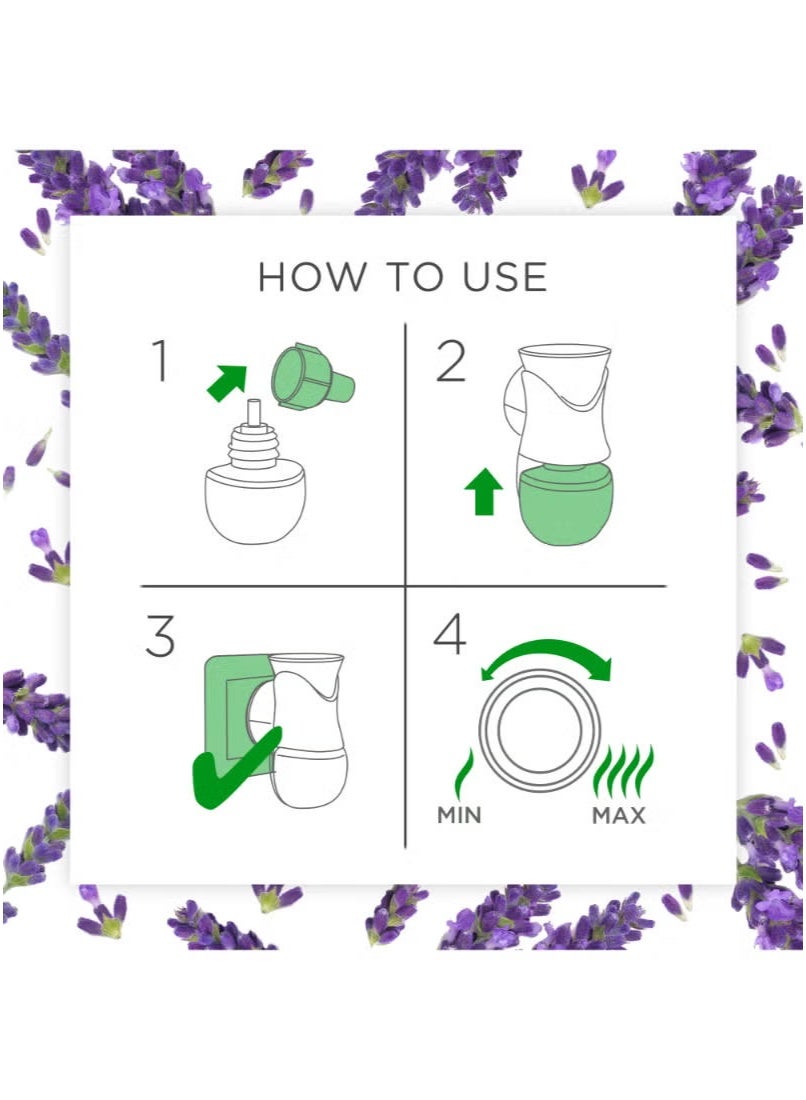 HOW TO USE

1

2

3

4

MIN

MAX